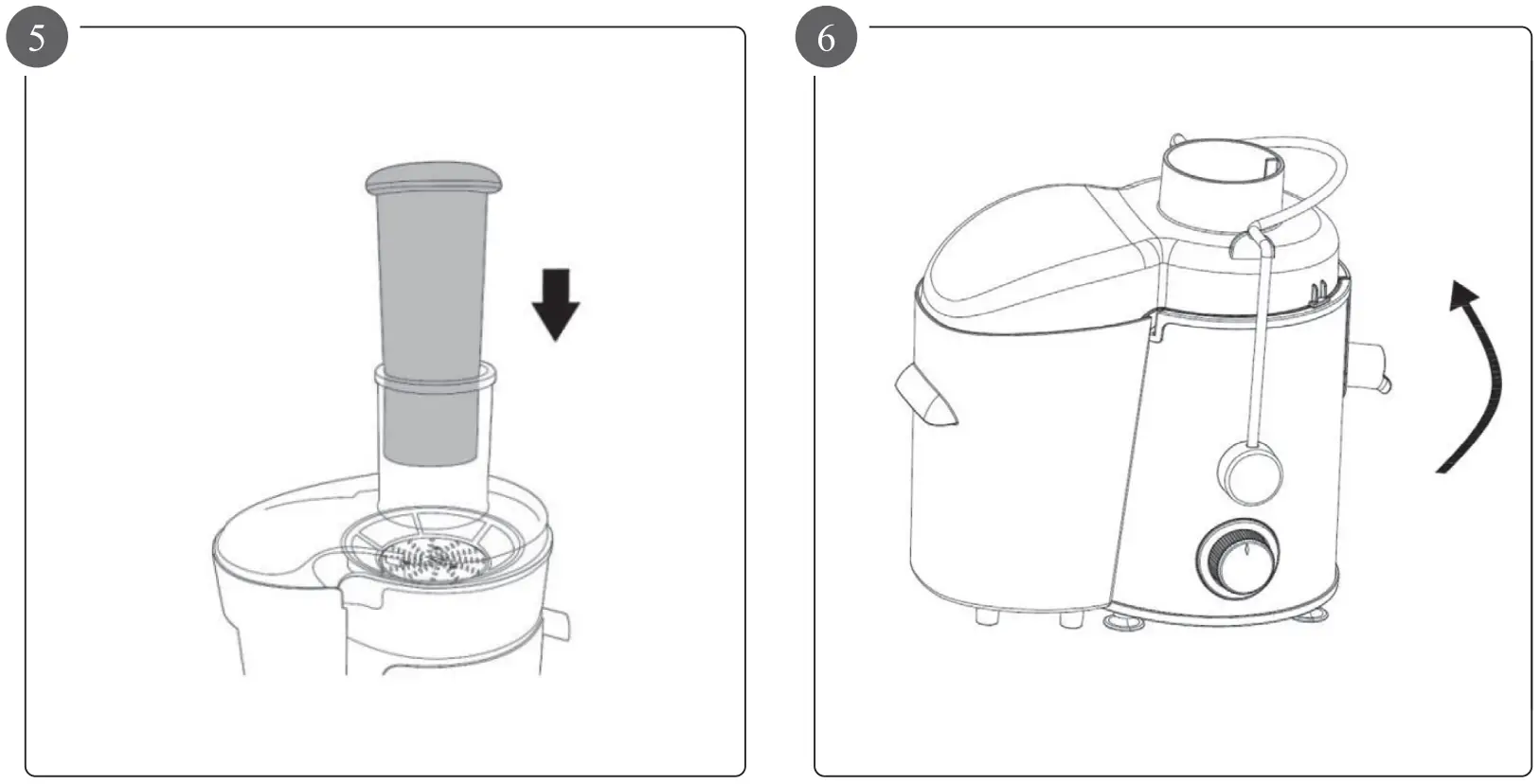 5

6