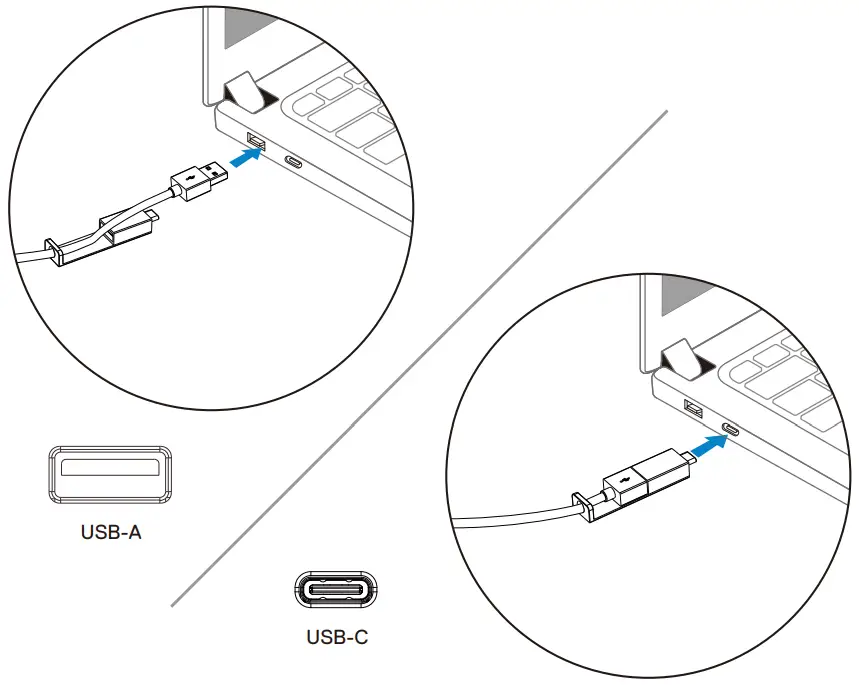 USB-A

USB-C