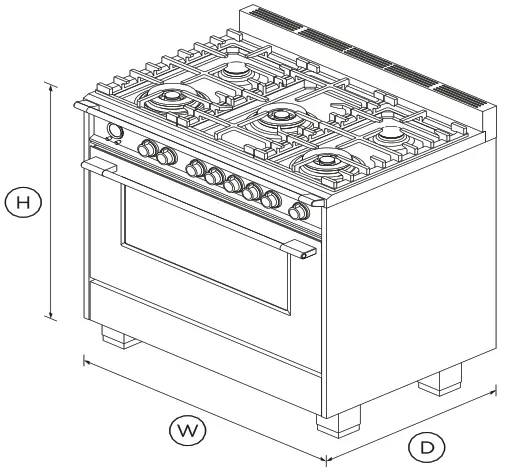 H

W

D