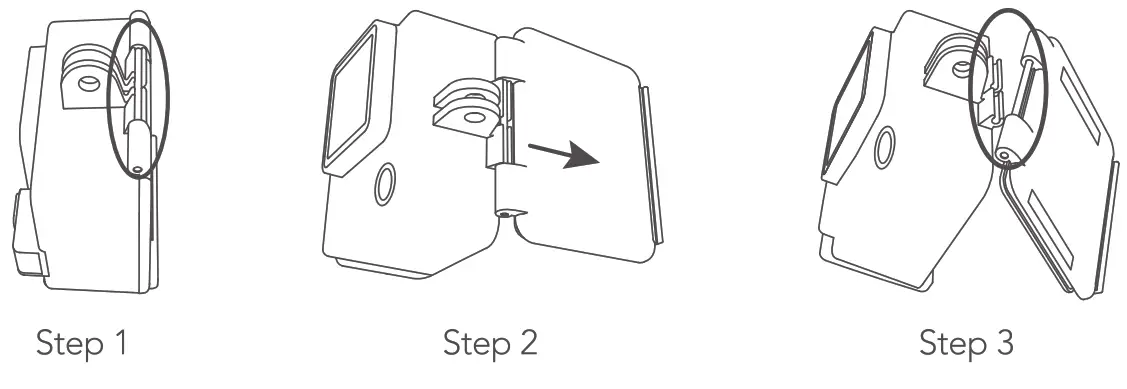 Step 1

Step 2

Step 3