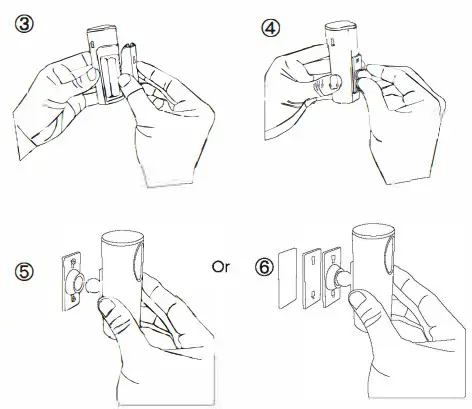 ③

④

⑤

Or

⑥