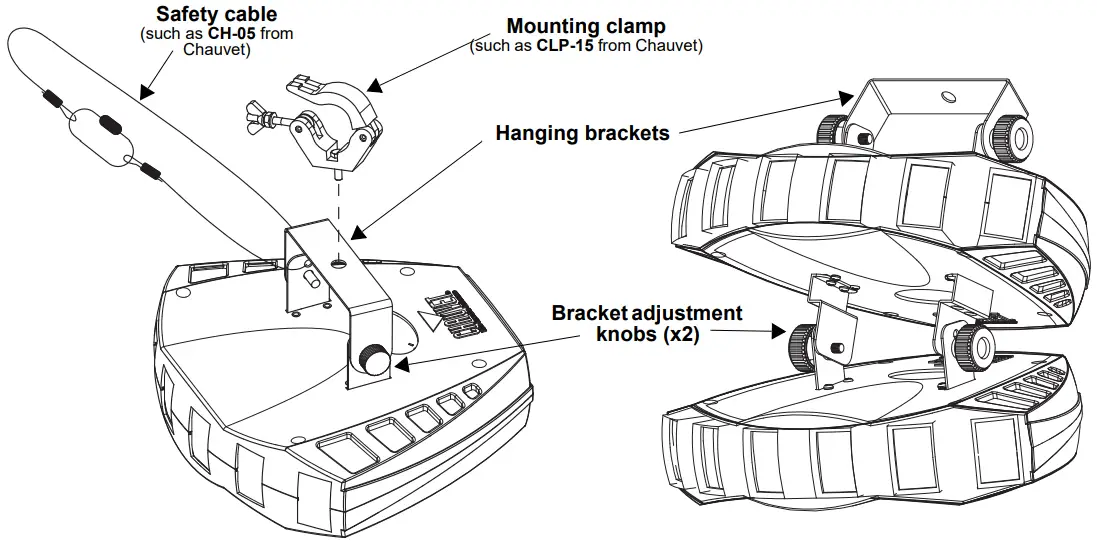 Safety cable
(such as CH-05 from Chauvet)

Mounting clamp
(such as CLP-15 from Chauvet)

Hanging brackets

Bracket adjustment knobs (x2)