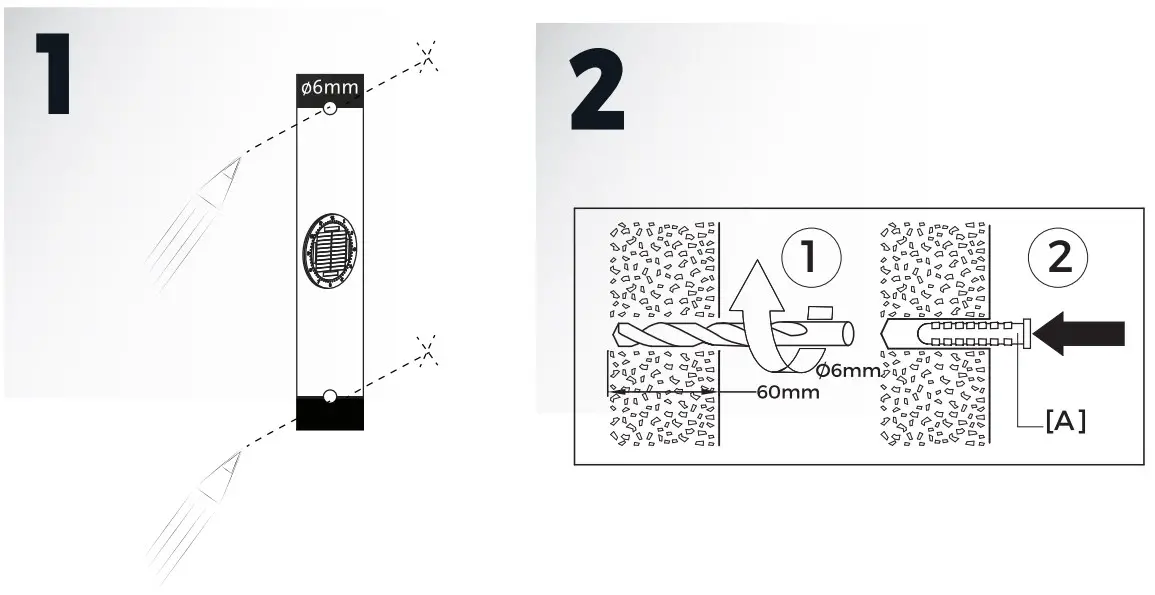 1

ø6mm

2

1

2

Ø6mm

60mm

[A]