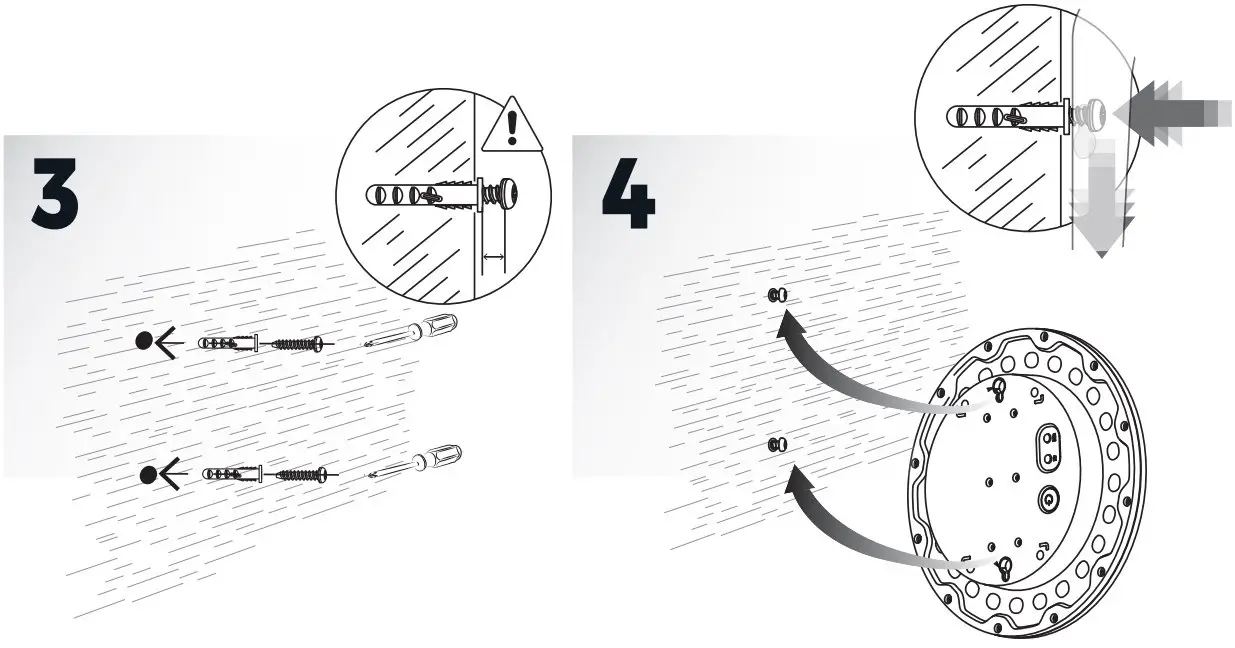 3

!

4