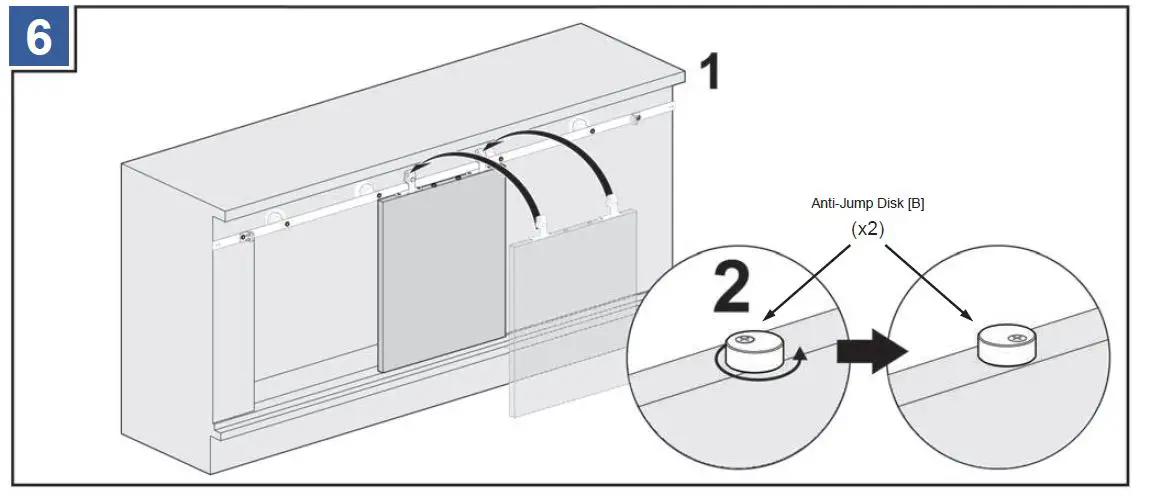 6

1

Anti-Jump Disk [B]

(x2)

2