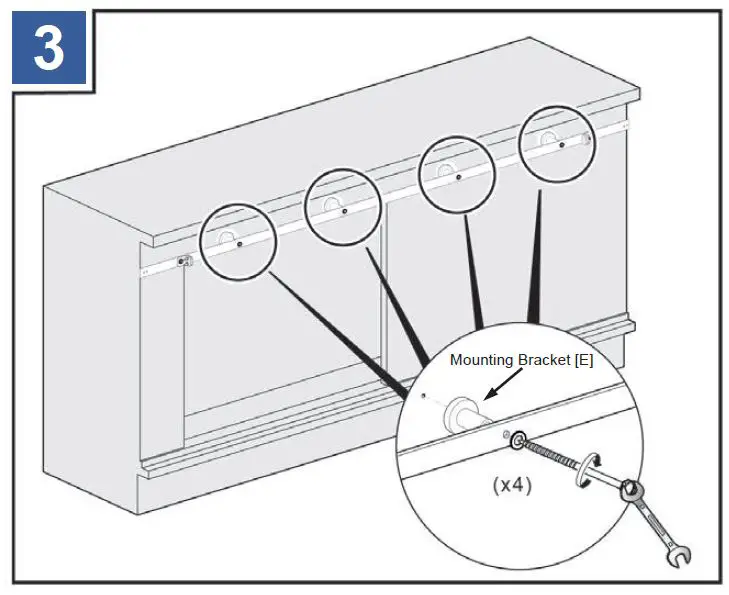 3

Mounting Bracket [E]

(x4)