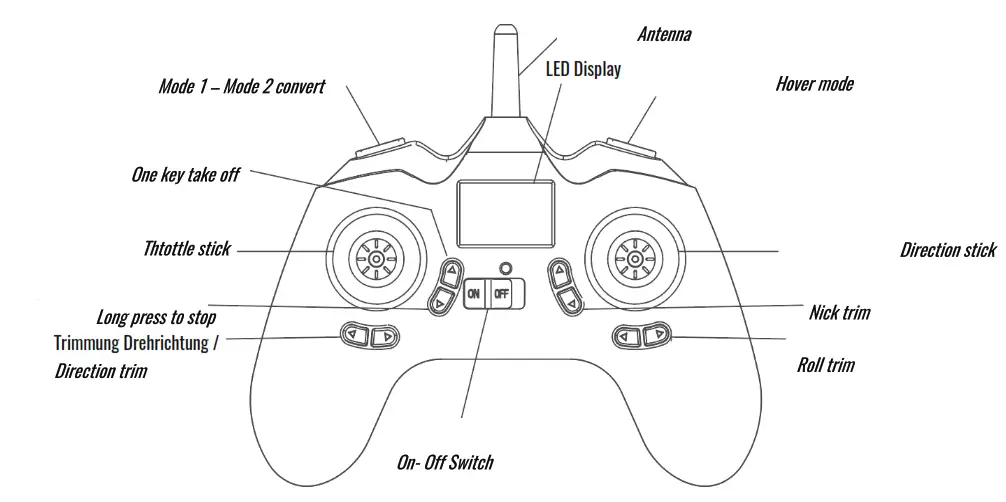 Antenna

LED Display

Mode 1 – Mode 2 convert

Hover mode

One key take off

Thtottle stick

Direction stick

ON OFF

Long press to stop

Nick trim

Trimmung Drehrichtung / Direction trim

Roll trim

On- Off Switch