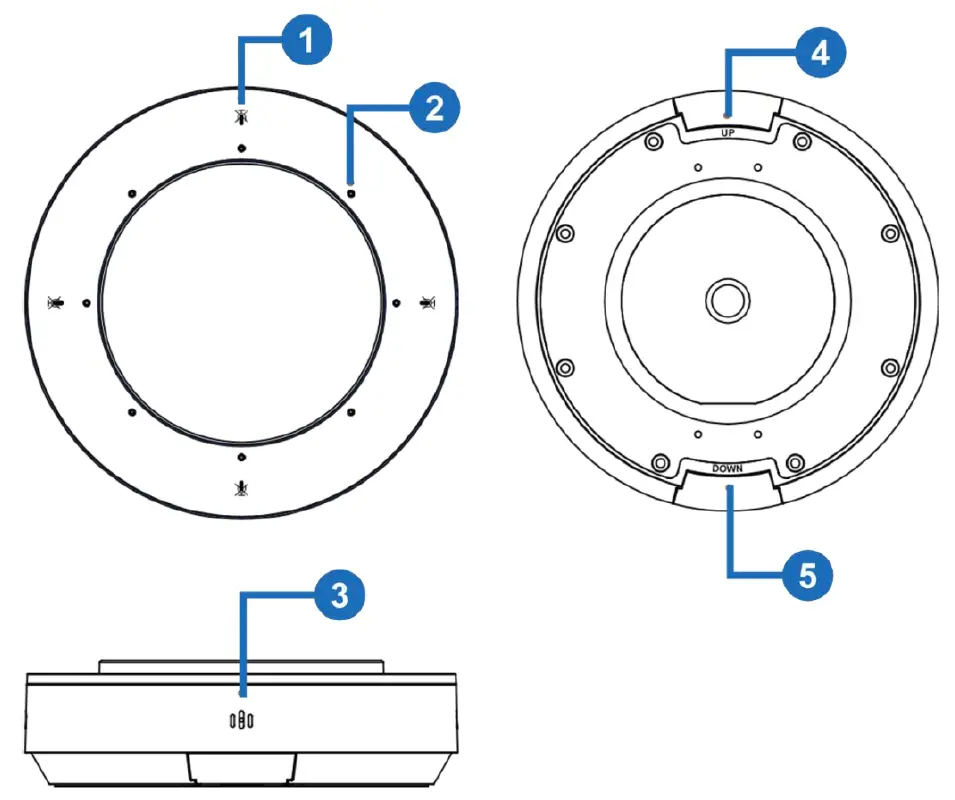 1
2
4
UP
DOWN
5
3