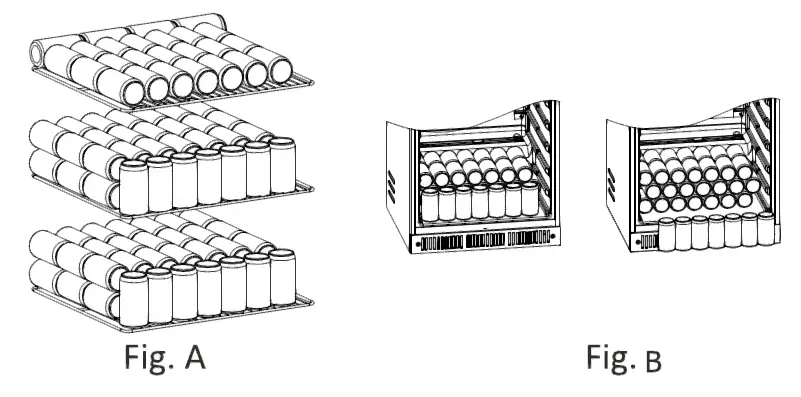 Fig. A

Fig. B