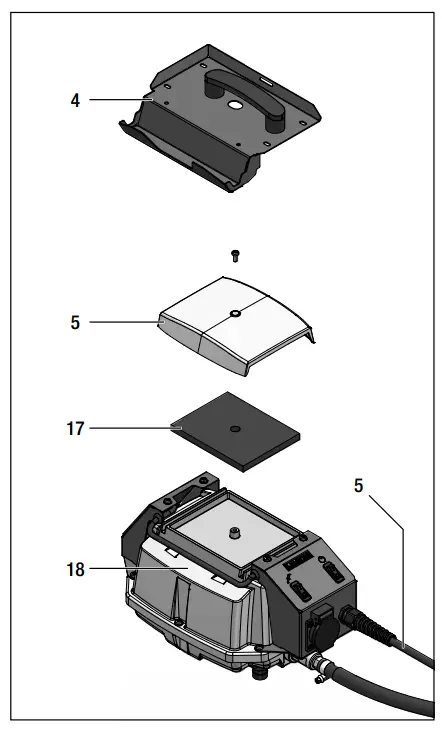 4

5

17

5

18