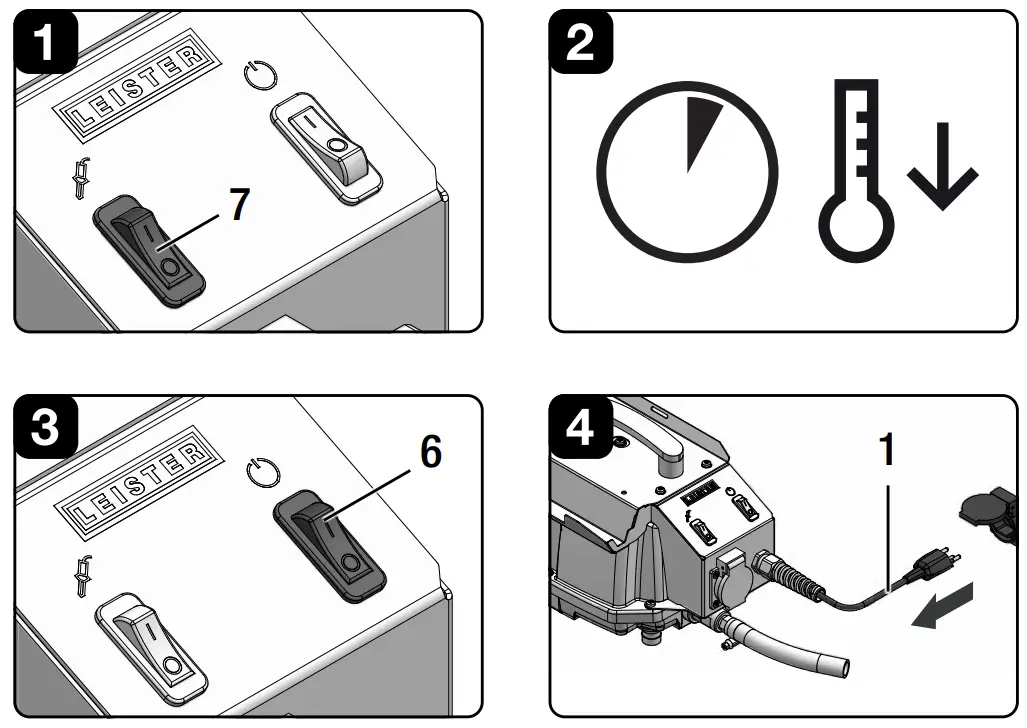 1
LEISTER
7

2

3
LEISTER
6

4
1