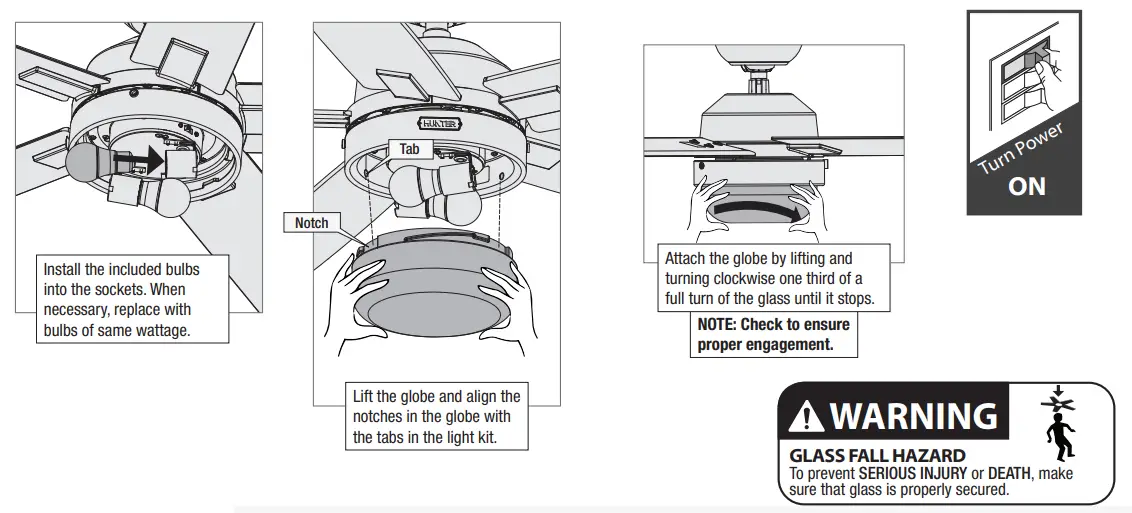 Install the included bulbs into the sockets. When necessary, replace with bulbs of same wattage.

HUNTER

Tab

Notch

Lift the globe and align the notches in the globe with the tabs in the light kit.

Attach the globe by lifting and turning clockwise one third of a full turn of the glass until it stops.

NOTE: Check to ensure proper engagement.

Turn Power ON

WARNING

GLASS FALL HAZARD
To prevent SERIOUS INJURY or DEATH, make sure that glass is properly secured.