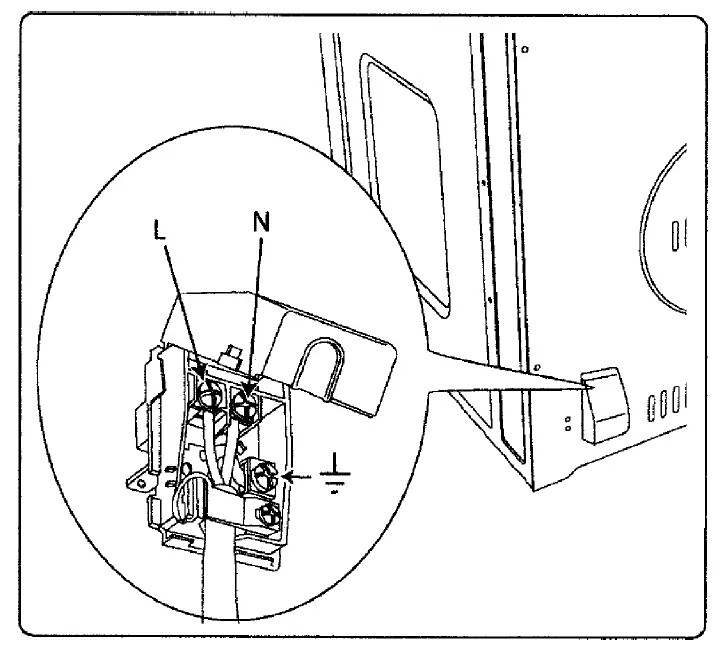 L
N