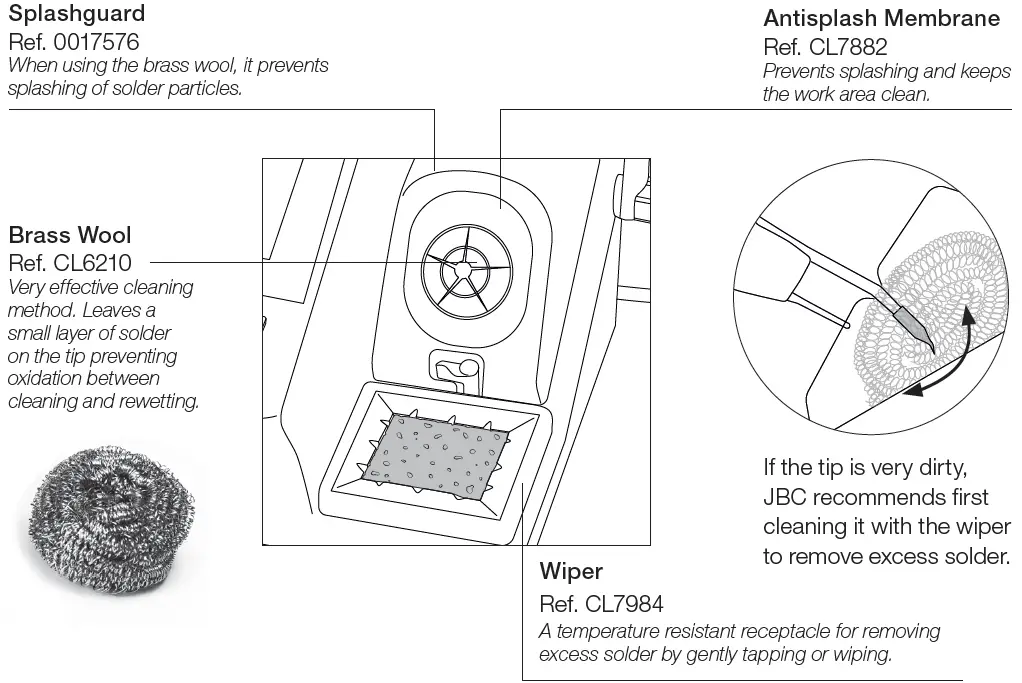 Splashguard
Ref. 0017576
When using the brass wool, it prevents splashing of solder particles.

Antisplash Membrane
Ref. CL7882
Prevents splashing and keeps the work area clean.

Brass Wool
Ref. CL6210
Very effective cleaning method. Leaves a small layer of solder on the tip preventing oxidation between cleaning and rewetting.

If the tip is very dirty, JBC recommends first cleaning it with the wiper to remove excess solder.

Wiper
Ref. CL7984
A temperature resistant receptacle for removing excess solder by gently tapping or wiping.