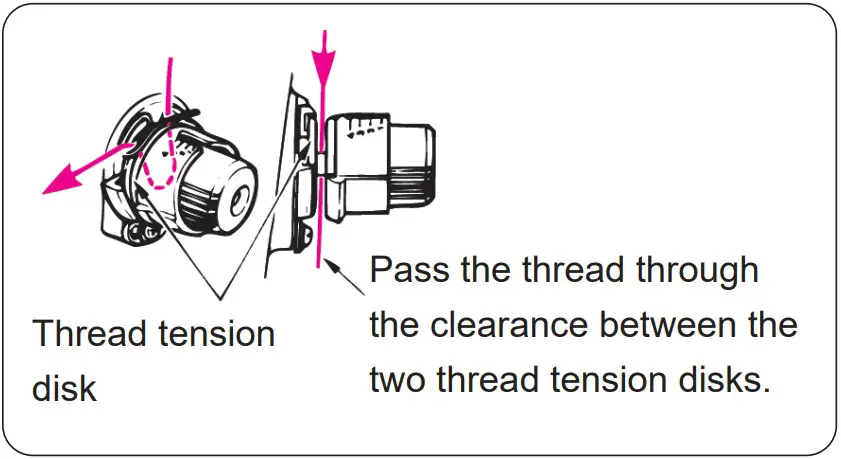 Thread tension disk

Pass the thread through the clearance between the two thread tension disks.