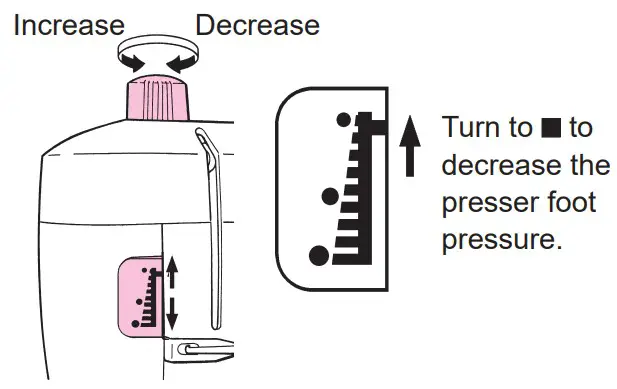 Increase Decrease

Turn to ■ to decrease the presser foot pressure.