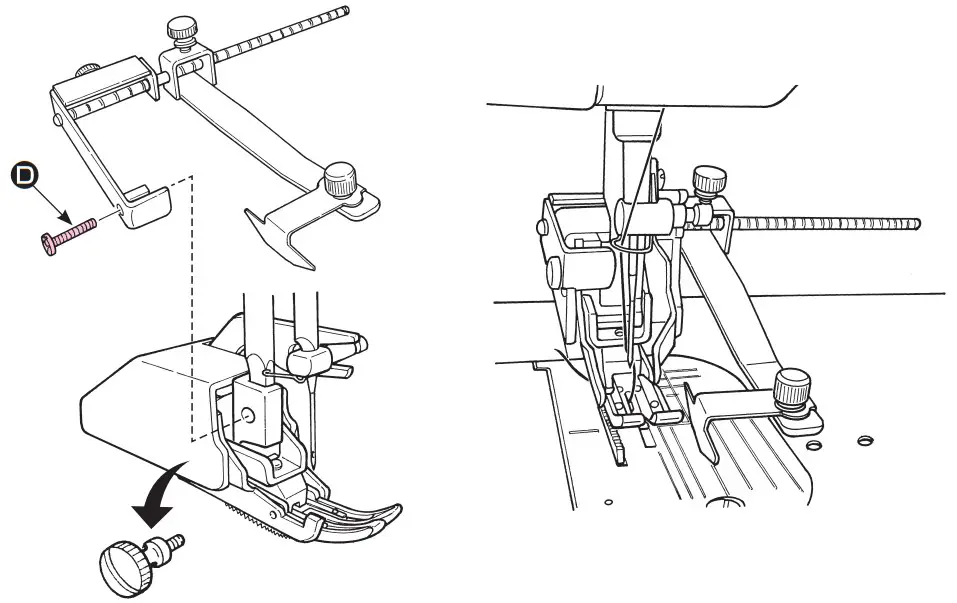 D