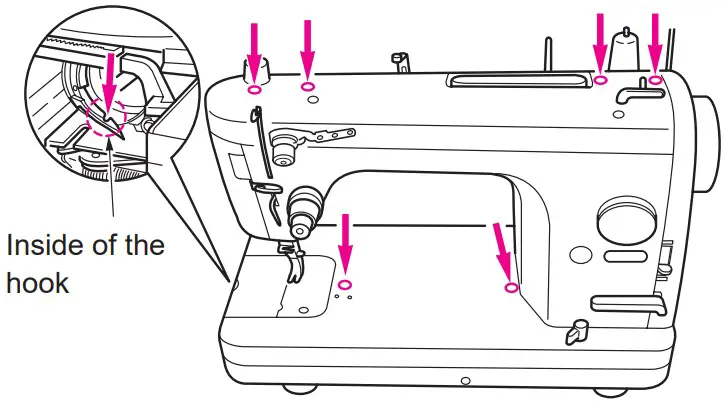 Inside of the hook