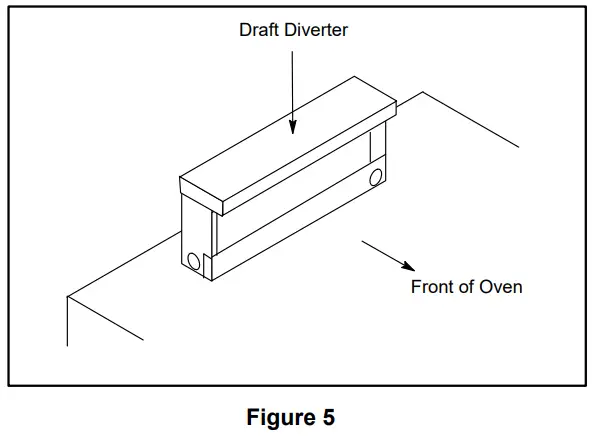 Draft Diverter

Front of Oven

Figure 5