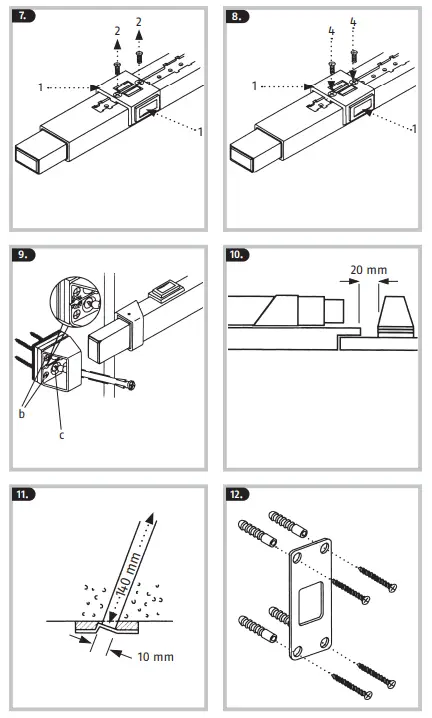 7.

2 2

1

1

8.

4 4

1

1

9.

b

c

10.

20 mm

11.

140 mm

10 mm

12.