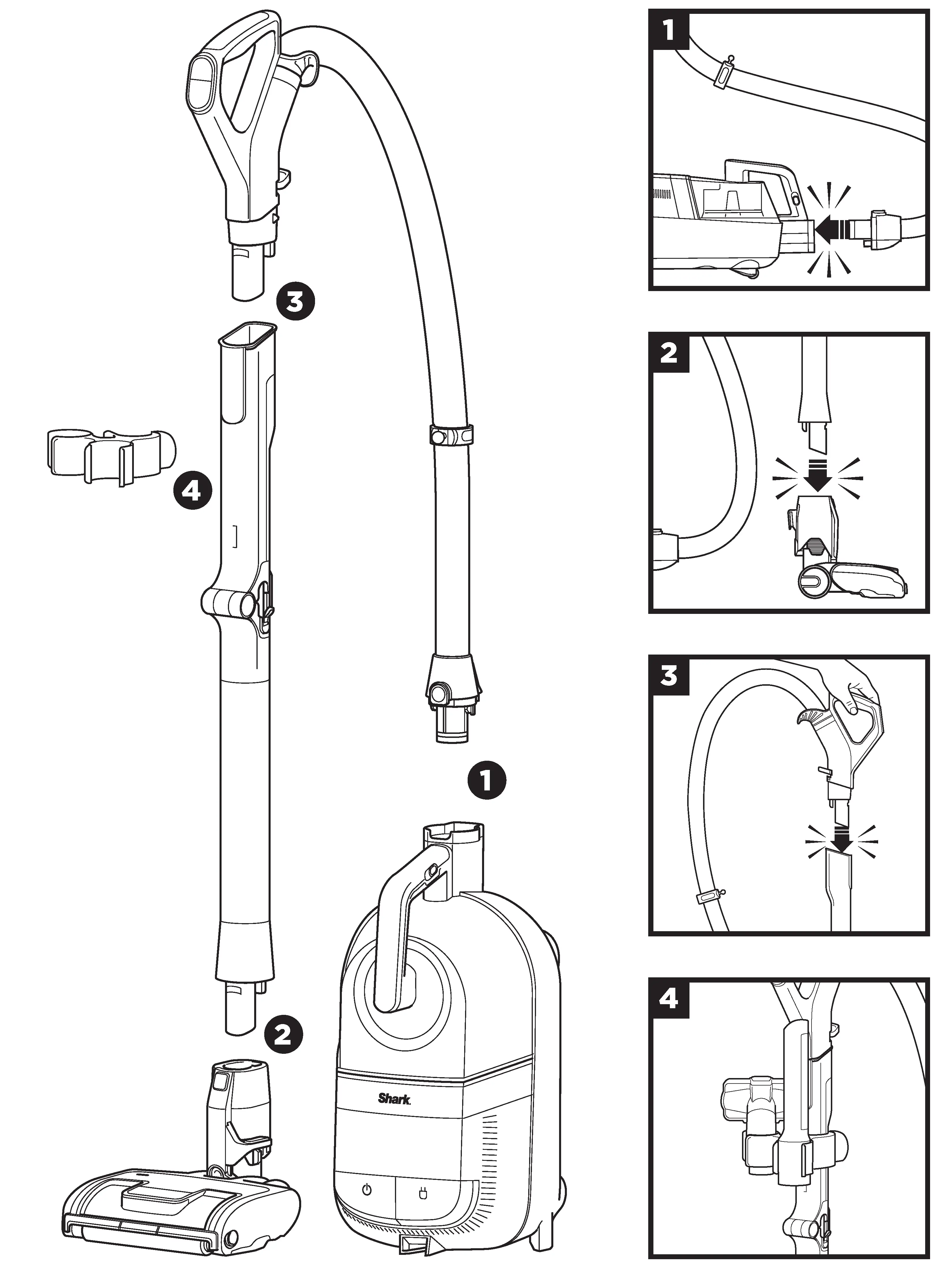 3

4

1

2

Shark

1

2

3

4