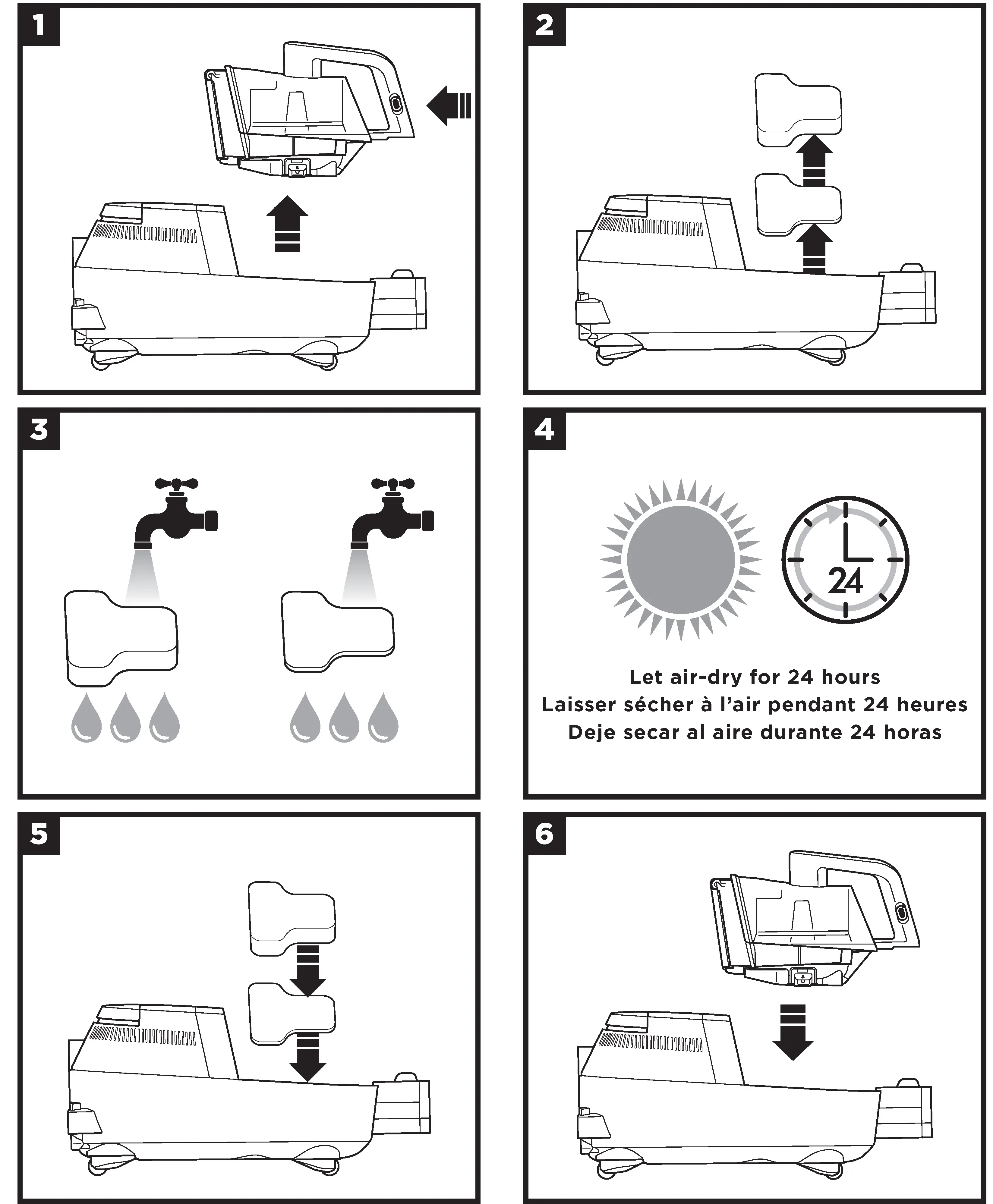 1

2

3

4

24

Let air-dry for 24 hours
Laisser sécher à l'air pendant 24 heures
Deje secar al aire durante 24 horas

5

6