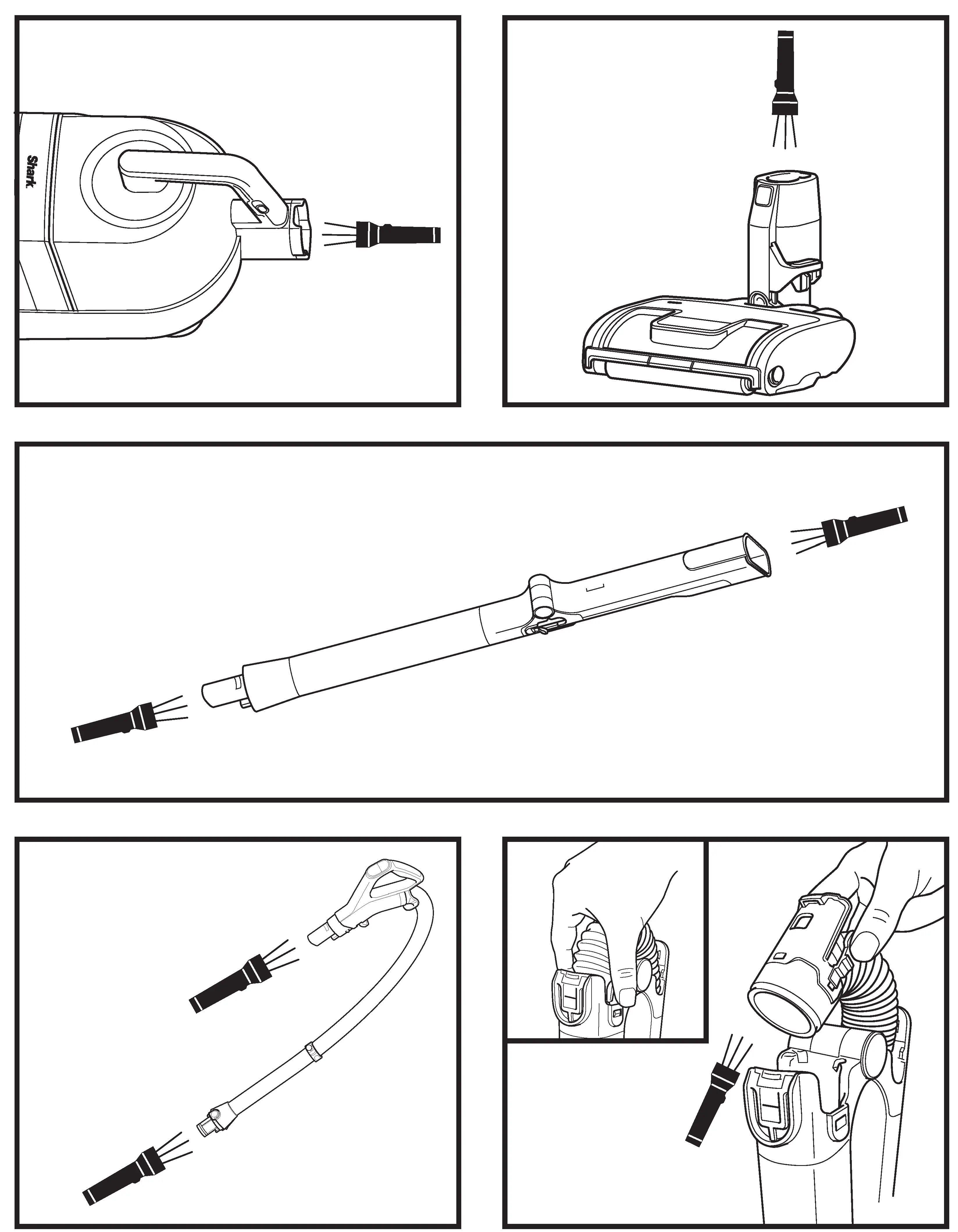 Shark.