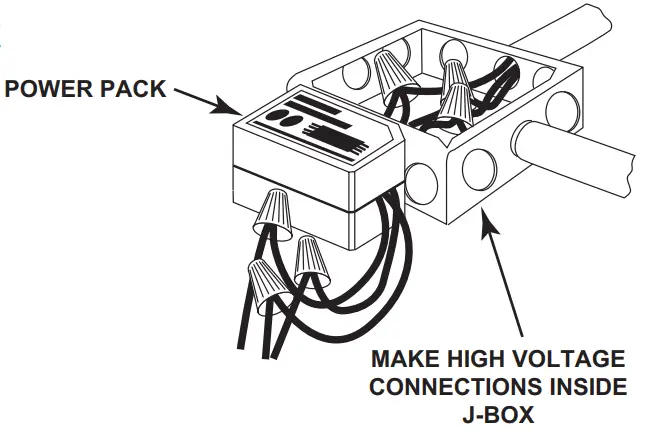 POWER PACK

MAKE HIGH VOLTAGE CONNECTIONS INSIDE J-BOX