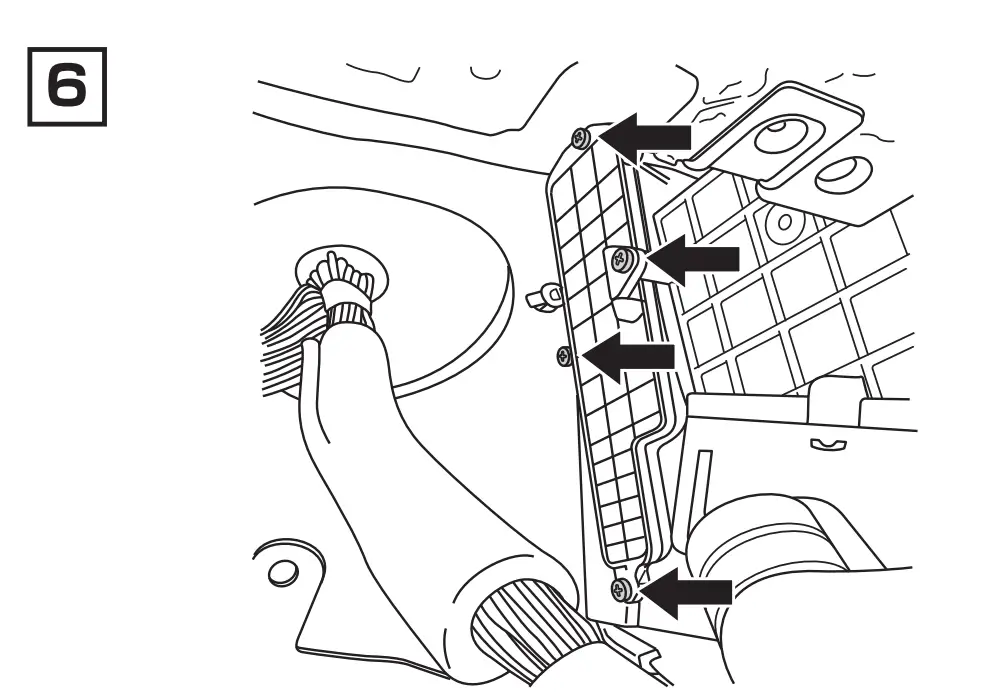 6