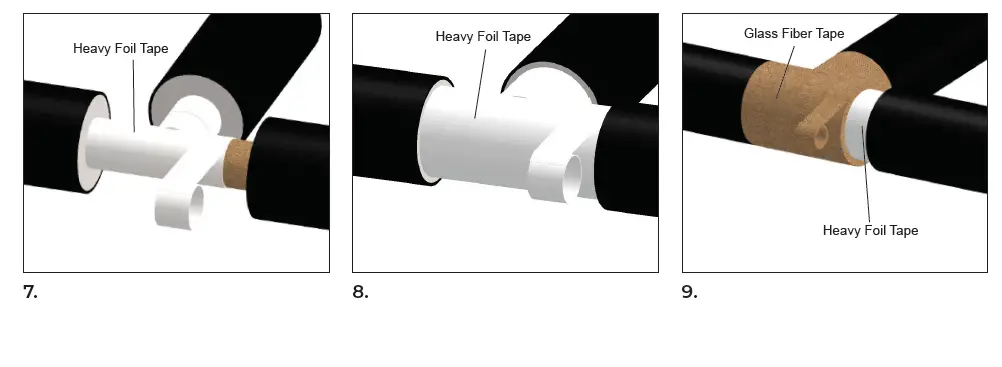 Heavy Foil Tape

7.

Heavy Foil Tape

8.

Glass Fiber Tape

Heavy Foil Tape

9.