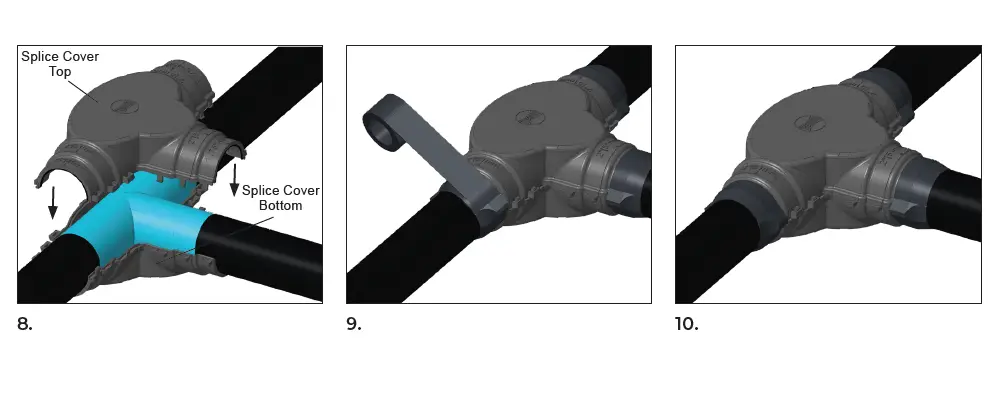 Splice Cover Top

Splice Cover Bottom

8.

9.

10.