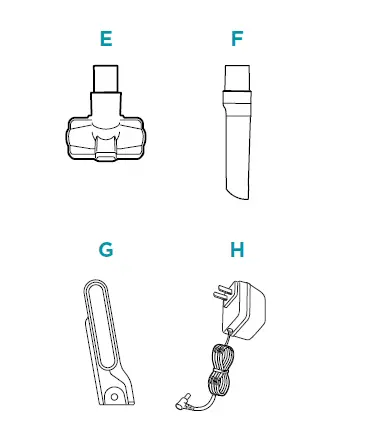 E

F

G

H