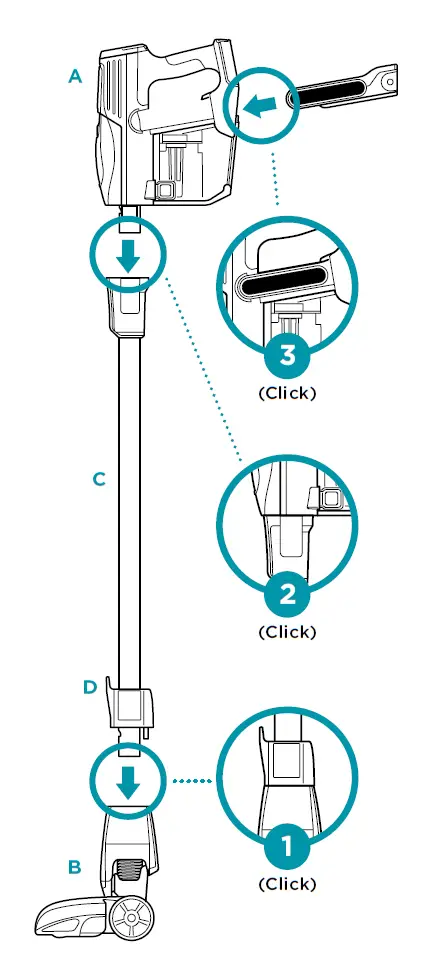 A

3
(Click)

C

2
(Click)

D

1
(Click)

B