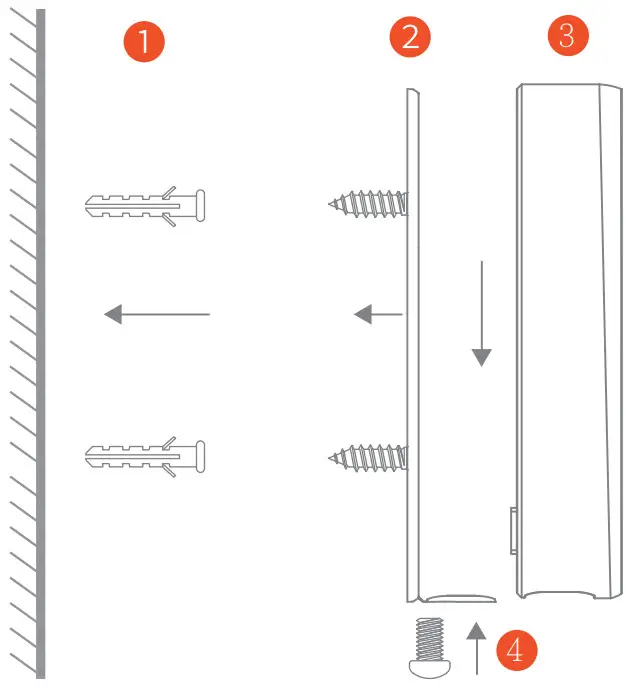 1
2
3
4