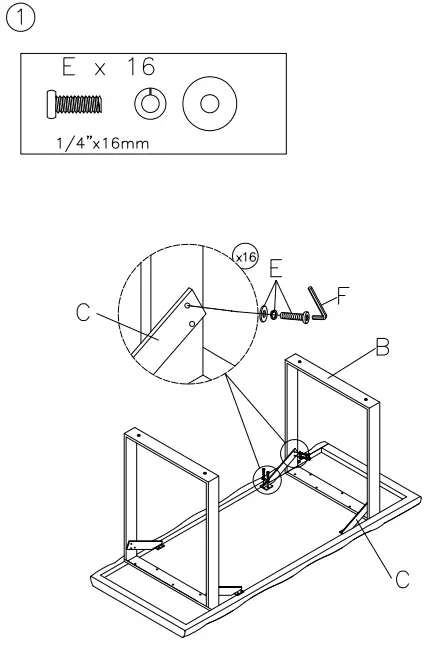 1

E x 16

1/4"x16mm

x16

E

F

C

B

C