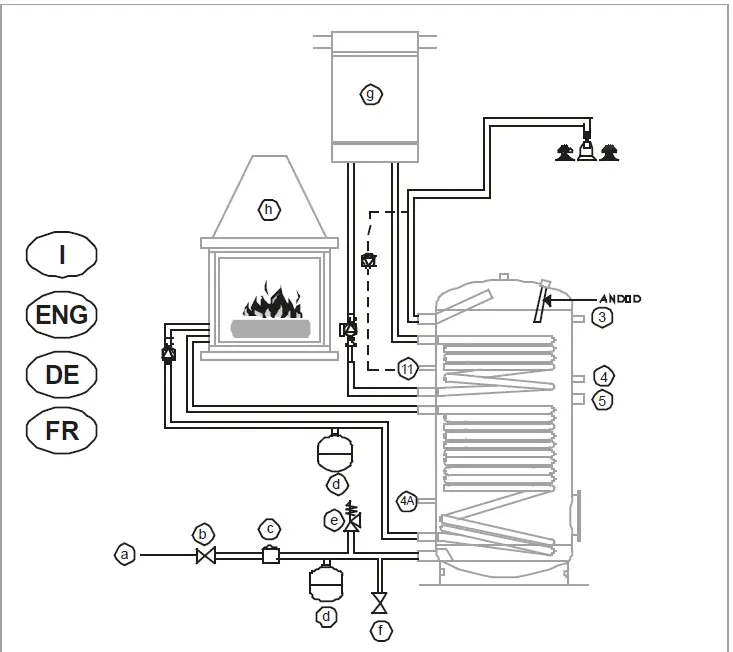 g

h

I

ENG

DE

FR

ANODO

3

11

4

5

d

4A

e

a

b

c

d

f