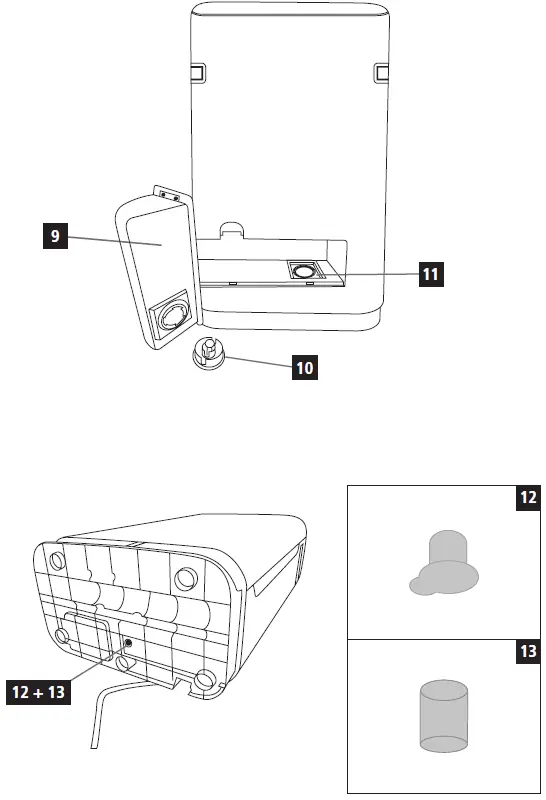 9

11

10

12 + 13

12

13