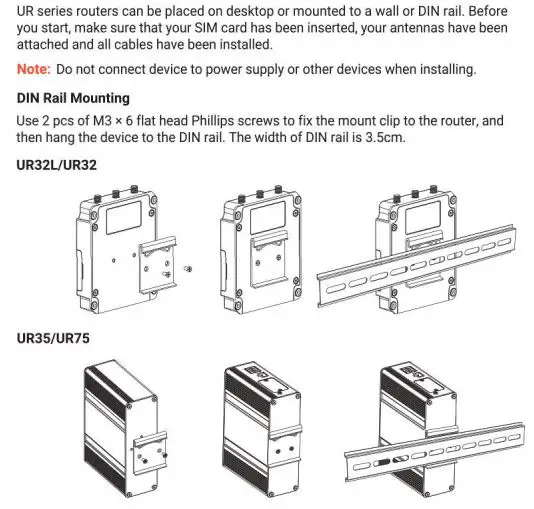 UR series routers can be placed on desktop or mounted to a wall or DIN rail. Before you start, make sure that your SIM card has been inserted, your antennas have been attached and all cables have been installed.

Note: Do not connect device to power supply or other devices when installing.

DIN Rail Mounting

Use 2 pcs of M3 × 6 flat head Phillips screws to fix the mount clip to the router, and then hang the device to the DIN rail. The width of DIN rail is 3.5cm.

UR32L/UR32

UR35/UR75