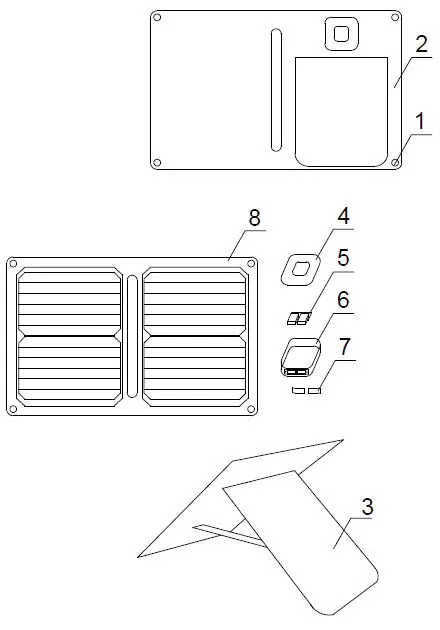 2
1
8
4
5
6
7
3