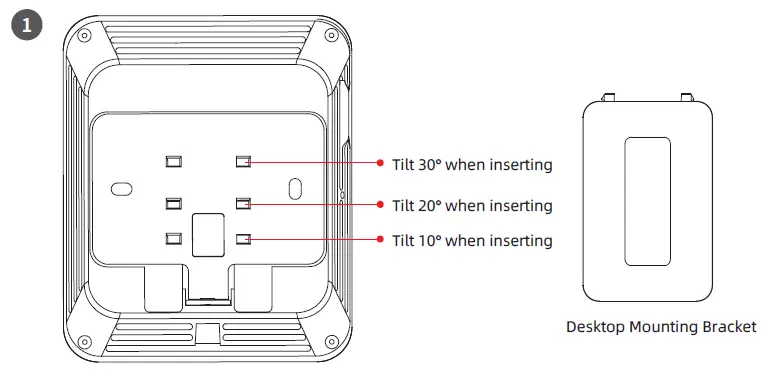 1

Tilt 30° when inserting

Tilt 20° when inserting

Tilt 10° when inserting

Desktop Mounting Bracket