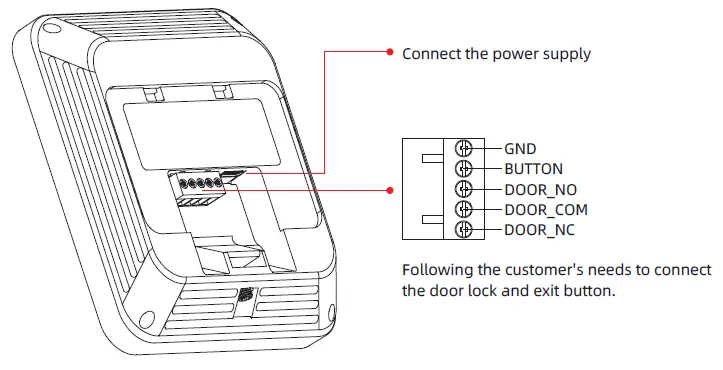 Connect the power supply

GND
BUTTON
DOOR_NO
DOOR_COM
DOOR_NC

Following the customer's needs to connect the door lock and exit button.