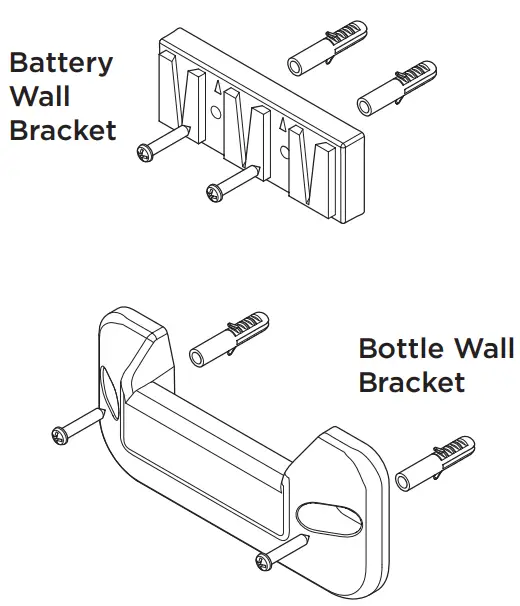 Battery Wall Bracket

Bottle Wall Bracket