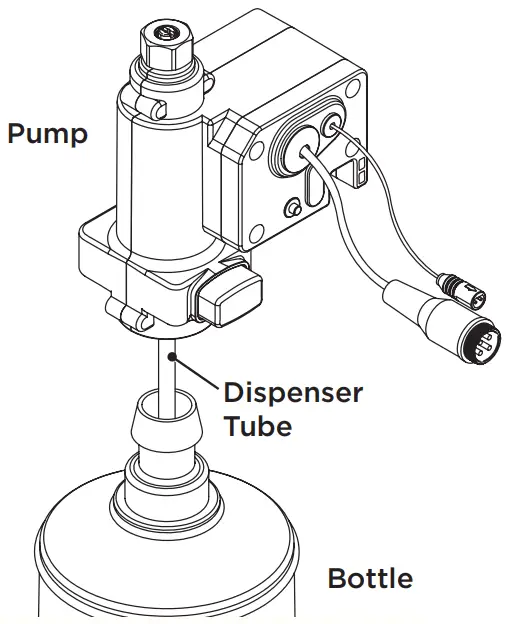 Pump

Dispenser Tube

Bottle