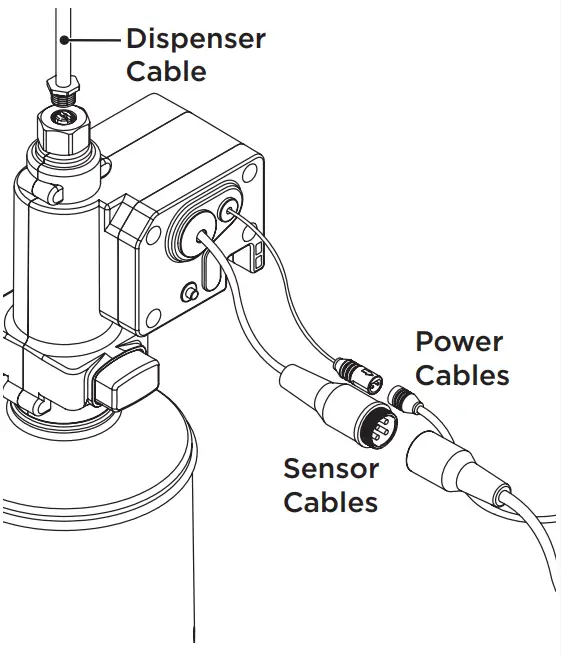 Dispenser Cable

Power Cables

Sensor Cables