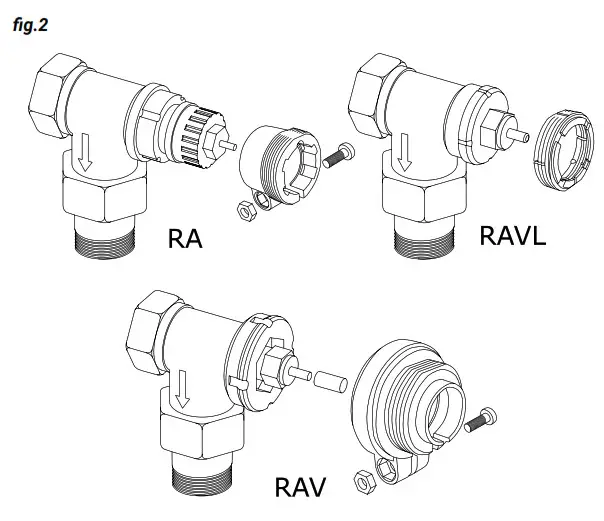 fig.2

RA

RAVL

RAV