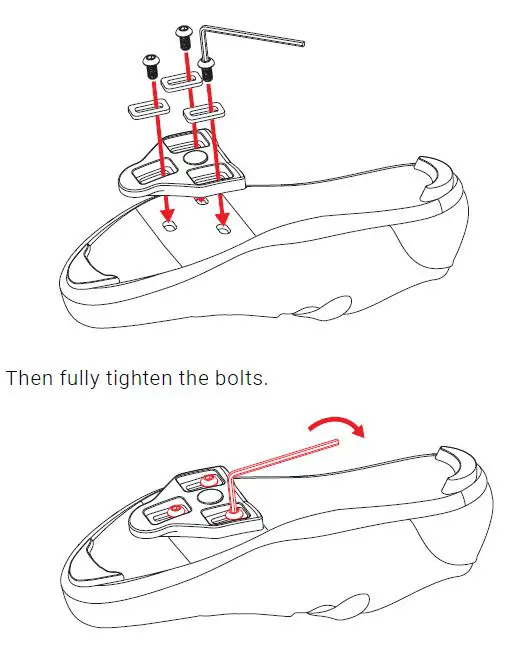 Then fully tighten the bolts.