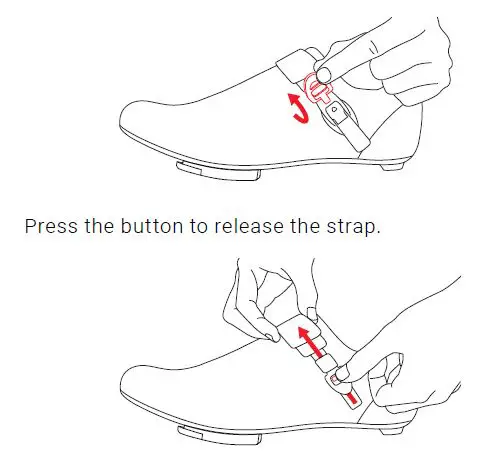 Press the button to release the strap.