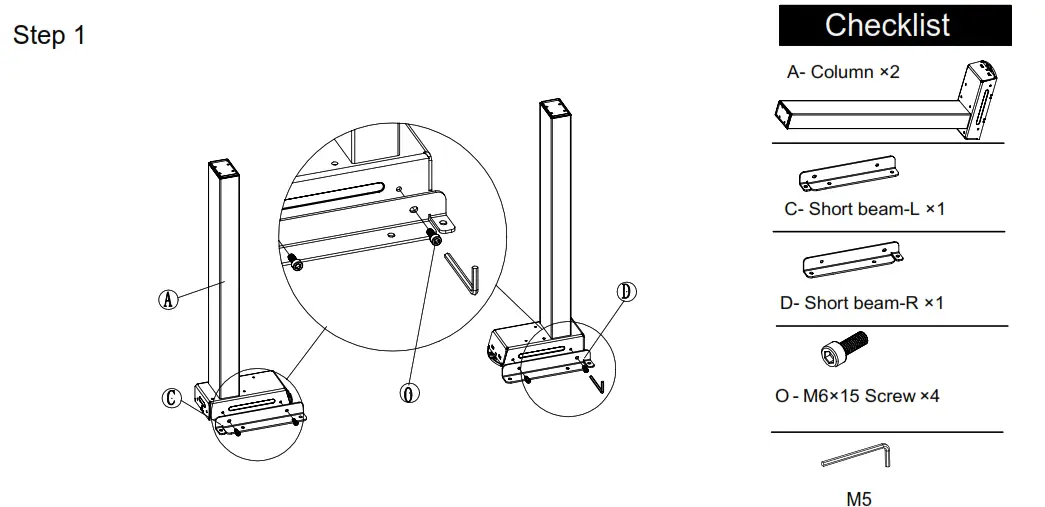 Step 1

A

C

O

D

Checklist

A- Column ×2

C- Short beam-L ×1

D- Short beam-R ×1

O - M6×15 Screw ×4

M5