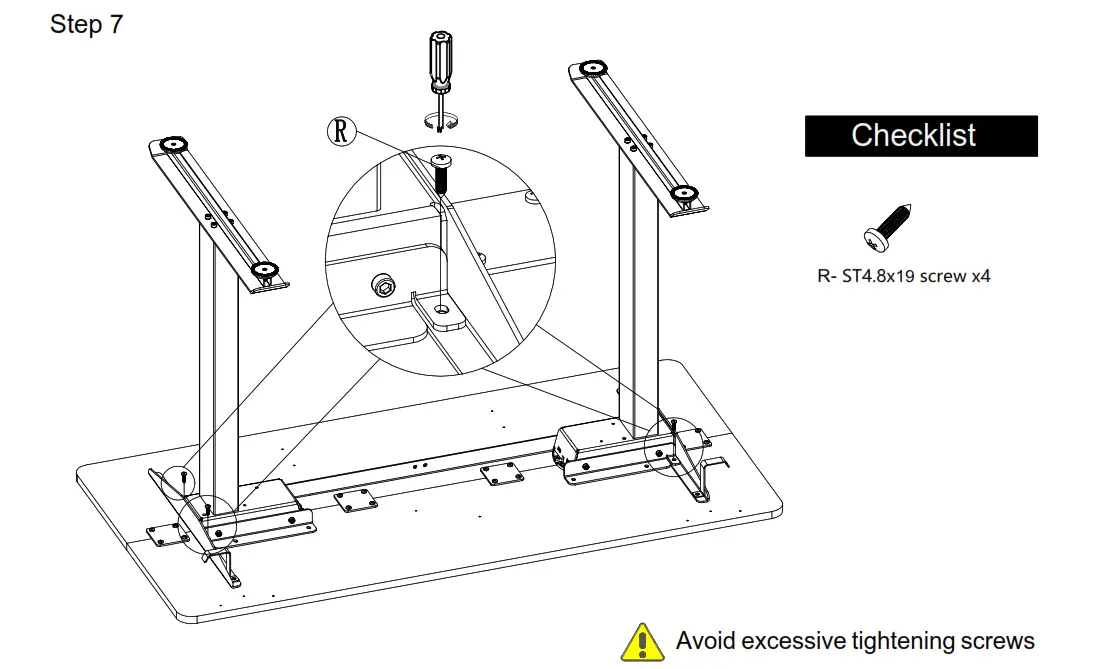 Step 7

R

Checklist

R- ST4.8x19 screw x4

Avoid excessive tightening screws