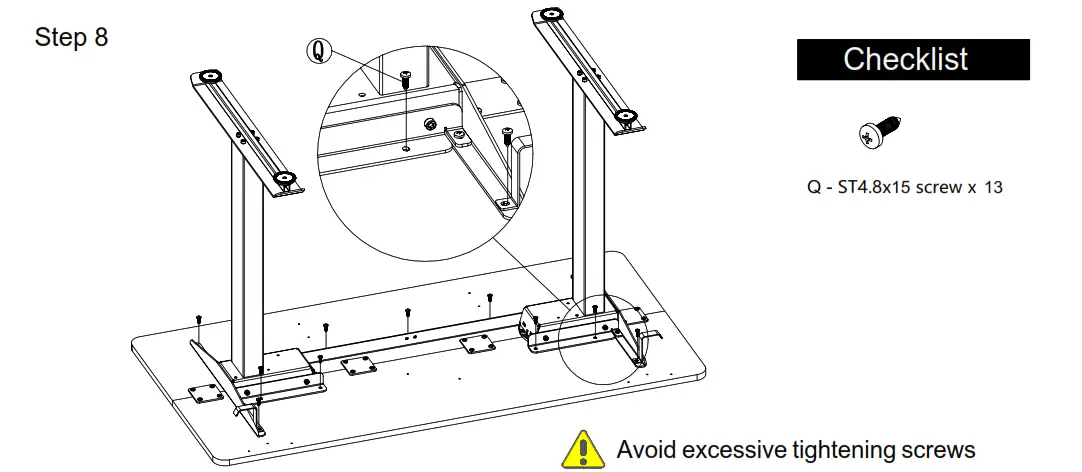 Step 8

Q

Checklist

Q - ST4.8x15 screw x 13

Avoid excessive tightening screws